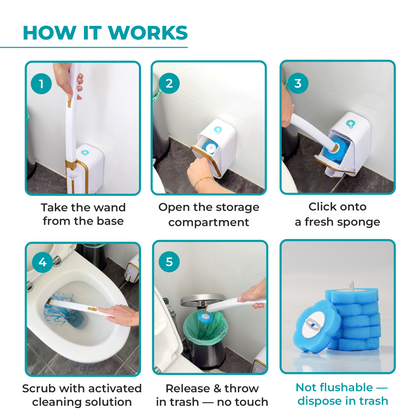 HOW IT WORKS

1

Take the wand from the base

2

Open the storage compartment

3

Click onto a fresh sponge

4

Scrub with activated cleaning solution

5

Release & throw in trash — no touch

Not flushable — dispose in trash