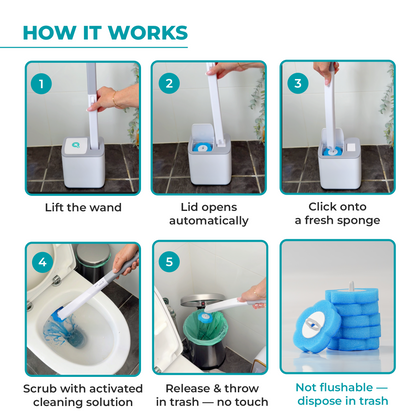 HOW IT WORKS

1

Lift the wand

2

Lid opens automatically

3

Click onto a fresh sponge

4

Scrub with activated cleaning solution

5

Release & throw in trash — no touch

Not flushable — dispose in trash